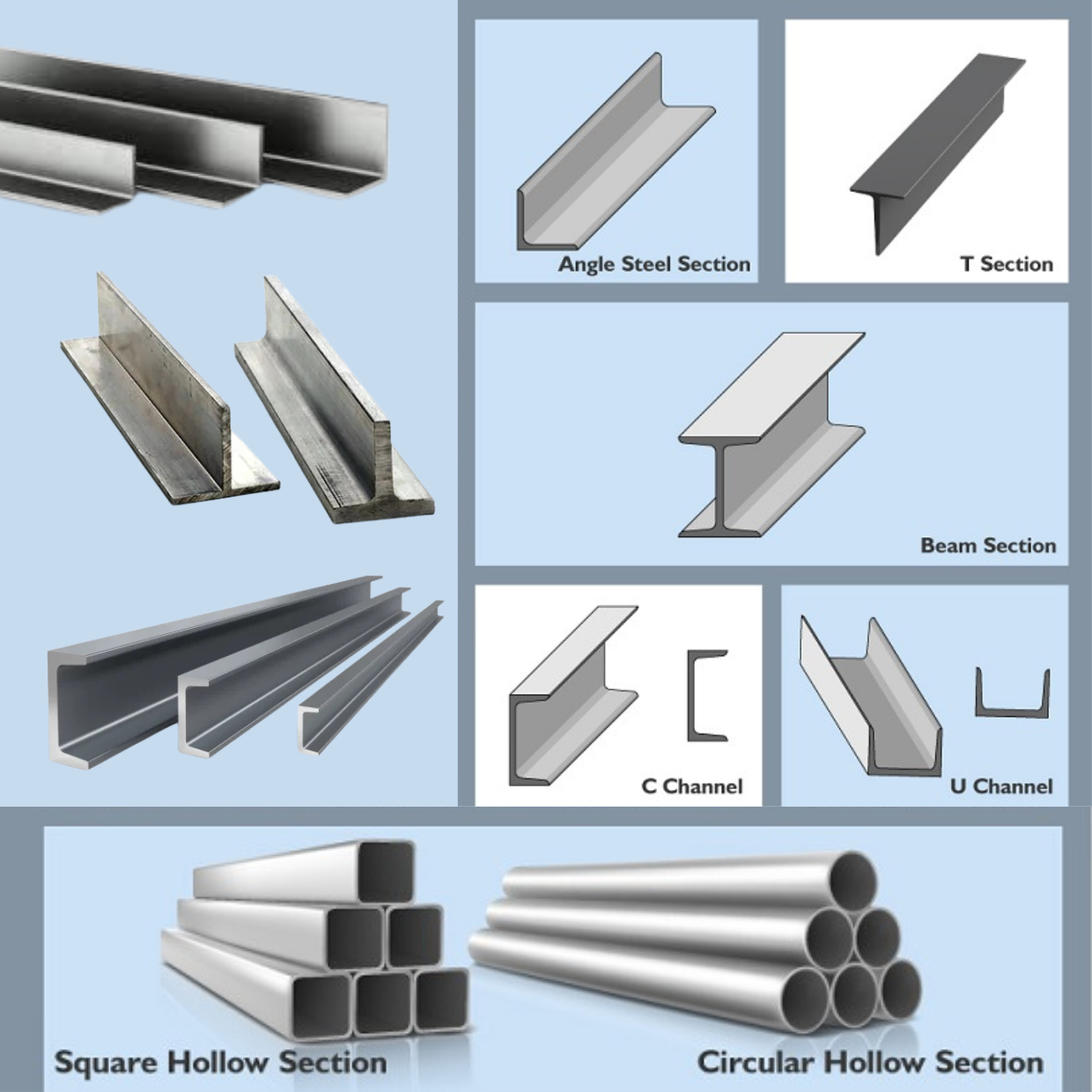 Angle Steel Section

T Section

Beam Section

C Channel

U Channel

Square Hollow Section

Circular Hollow Section